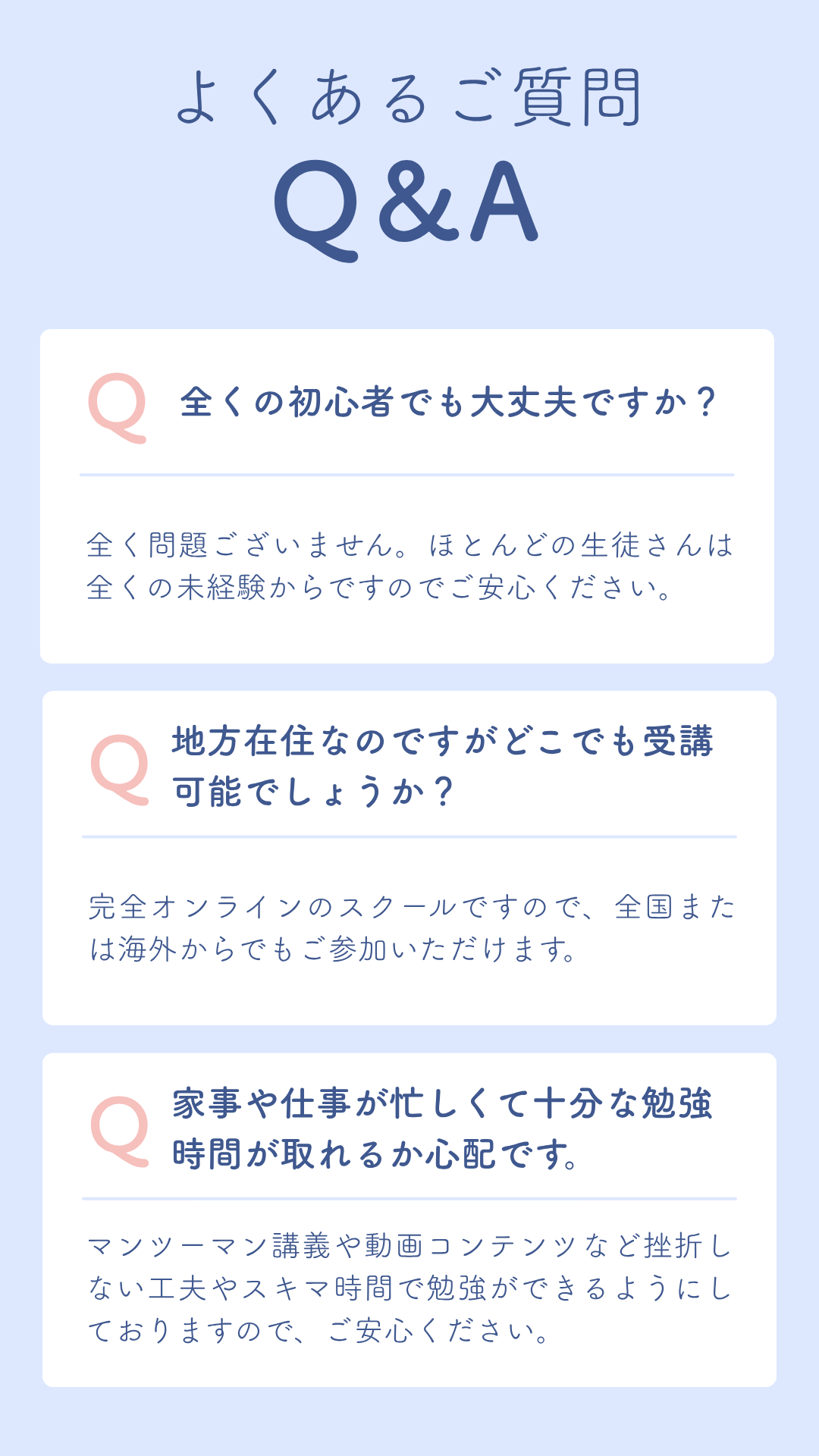 よくあるご質問
Q&A

Q 全くの初心者でも大丈夫ですか？

全く問題ございません。ほとんどの生徒さんは全くの未経験からですのでご安心ください。

Q 地方在住なのですがどこでも受講可能でしょうか？

完全オンラインのスクールですので、全国または海外からでもご参加いただけます。

Q 家事や仕事が忙しくて十分な勉強時間が取れるか心配です。

マンツーマン講義や動画コンテンツなど挫折しない工夫やスキマ時間で勉強ができるようにしておりますので、ご安心ください。